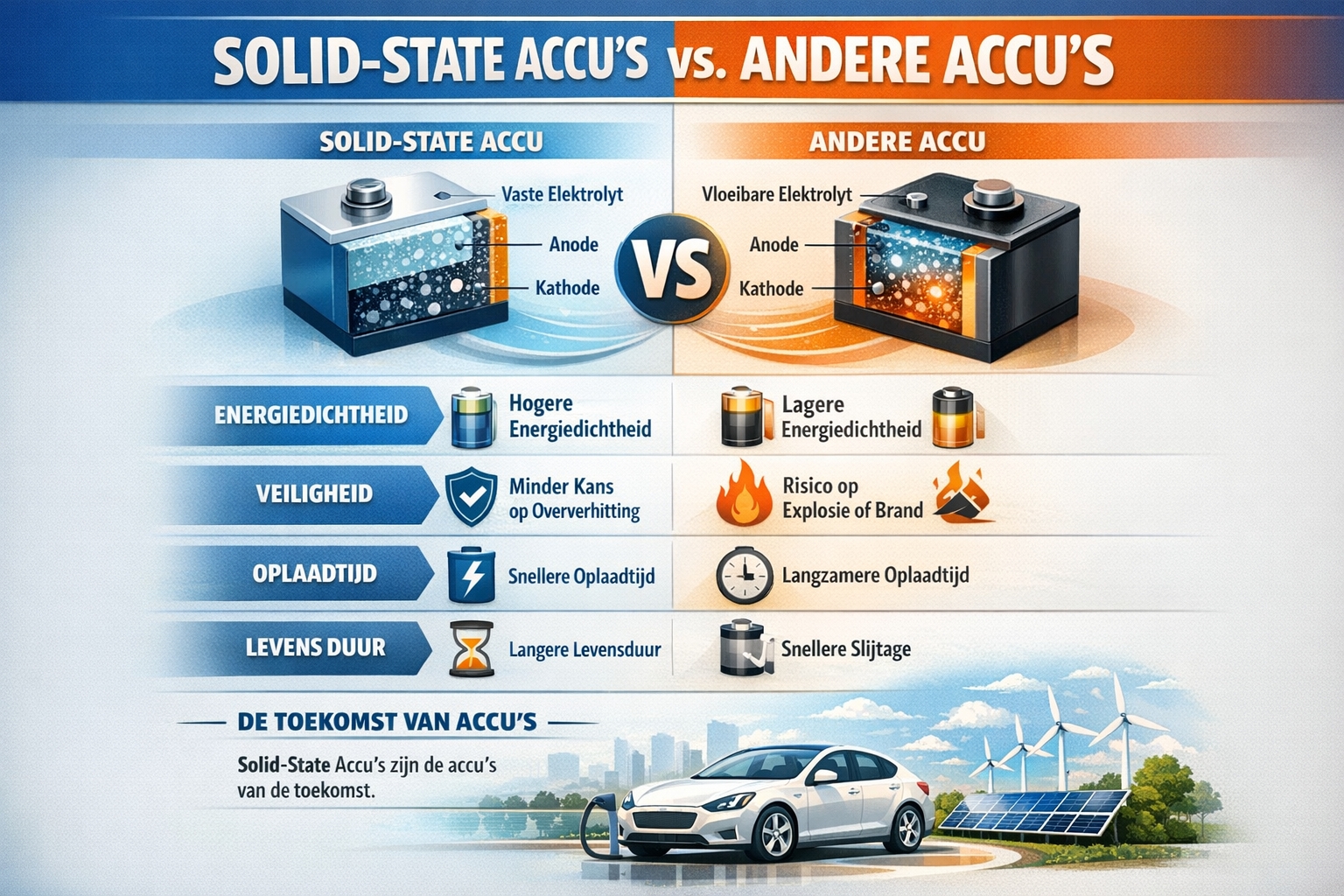 SOLID-STATE ACCU'S vs. ANDERE ACCU'S

SOLID-STATE ACCU

Vaste Elektrolyt

Anode

Kathode

VS

ANDERE ACCU

Vloeibare Elektrolyt

Anode

Kathode

ENERGIEDICHTHEID

Hogere Energiedichtheid

Lagere Energiedichtheid

VEILIGHEID

Minder Kans op Oververhitting

Risico op Explosie of Brand

OPLAADTIJD

Snellere Oplaadtijd

Langzamere Oplaadtijd

LEVENS DUUR

Langere Levensduur

Snellere Slijtage

DE TOEKOMST VAN ACCU'S

Solid-State Accu's zijn de accu's van de toekomst.