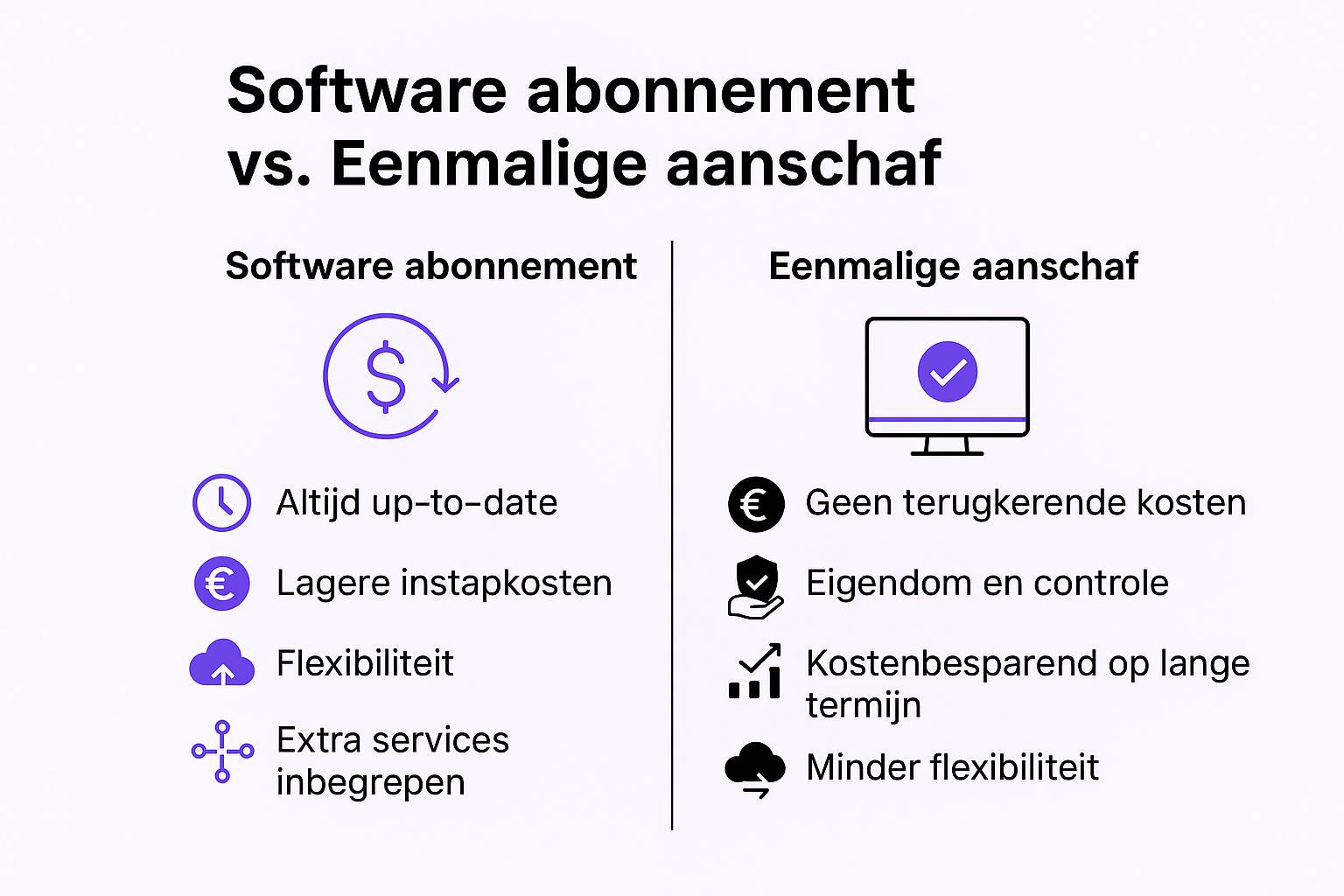 Software abonnement vs. Eenmalige aanschaf

Software abonnement

Altijd up-to-date

Lagere instapkosten

Flexibiliteit

Extra services inbegrepen

Eenmalige aanschaf

Geen terugkerende kosten

Eigendom en controle

Kostenbesparend op lange termijn

Minder flexibiliteit