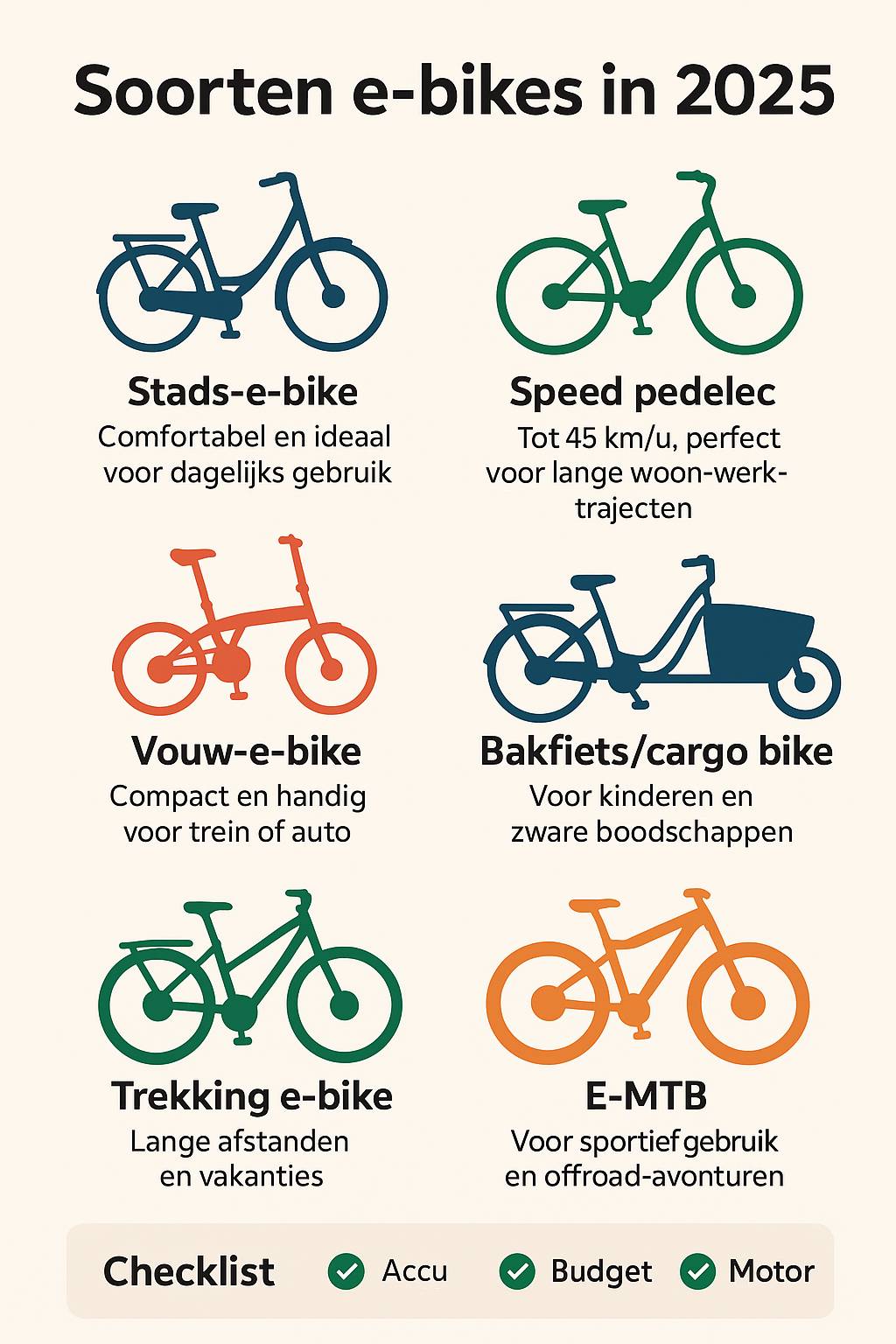 Soorten e-bikes in 2025

Stads-e-bike
Comfortabel en ideaal voor dagelijks gebruik

Speed pedelec
Tot 45 km/u, perfect voor lange woon-werk-trajecten

Vouw-e-bike
Compact en handig voor trein of auto

Bakfiets/cargo bike
Voor kinderen en zware boodschappen

Trekking e-bike
Lange afstanden en vakanties

E-MTB
Voor sportief gebruik en offroad-avonturen

Checklist Accu Budget Motor