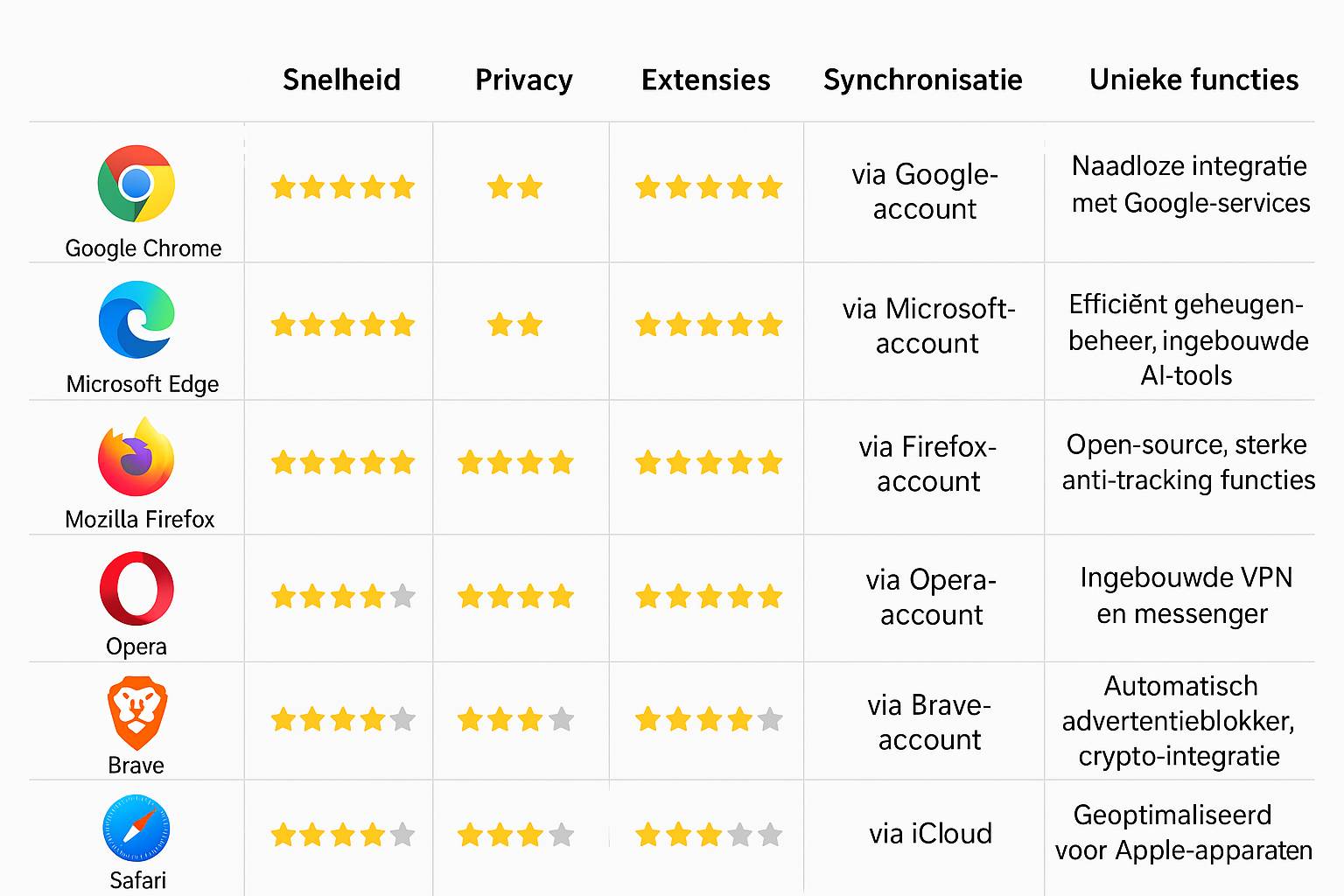 |  | Snelheid | Privacy | Extensies | Synchronisatie | Unieke functies |
|---|---|---|---|---|---|
| Google Chrome | ★★★★★ | ★★ | ★★★★★ | via Google-account | Naadloze integratie met Google-services |
| Microsoft Edge | ★★★★★ | ★★ | ★★★★★ | via Microsoft-account | Efficiënt geheugenbeheer, ingebouwde AI-tools |
| Mozilla Firefox | ★★★★★ | ★★★★ | ★★★★★ | via Firefox-account | Open-source, sterke anti-tracking functies |
| Opera | ★★★★☆ | ★★★★ | ★★★★★ | via Opera-account | Ingebouwde VPN en messenger |
| Brave | ★★★★☆ | ★★★☆ | ★★★★☆ | via Brave-account | Automatisch advertentieblokker, crypto-integratie |
| Safari | ★★★★☆ | ★★★☆ | ★★★☆☆ | via iCloud | Geoptimaliseerd voor Apple-apparaten |