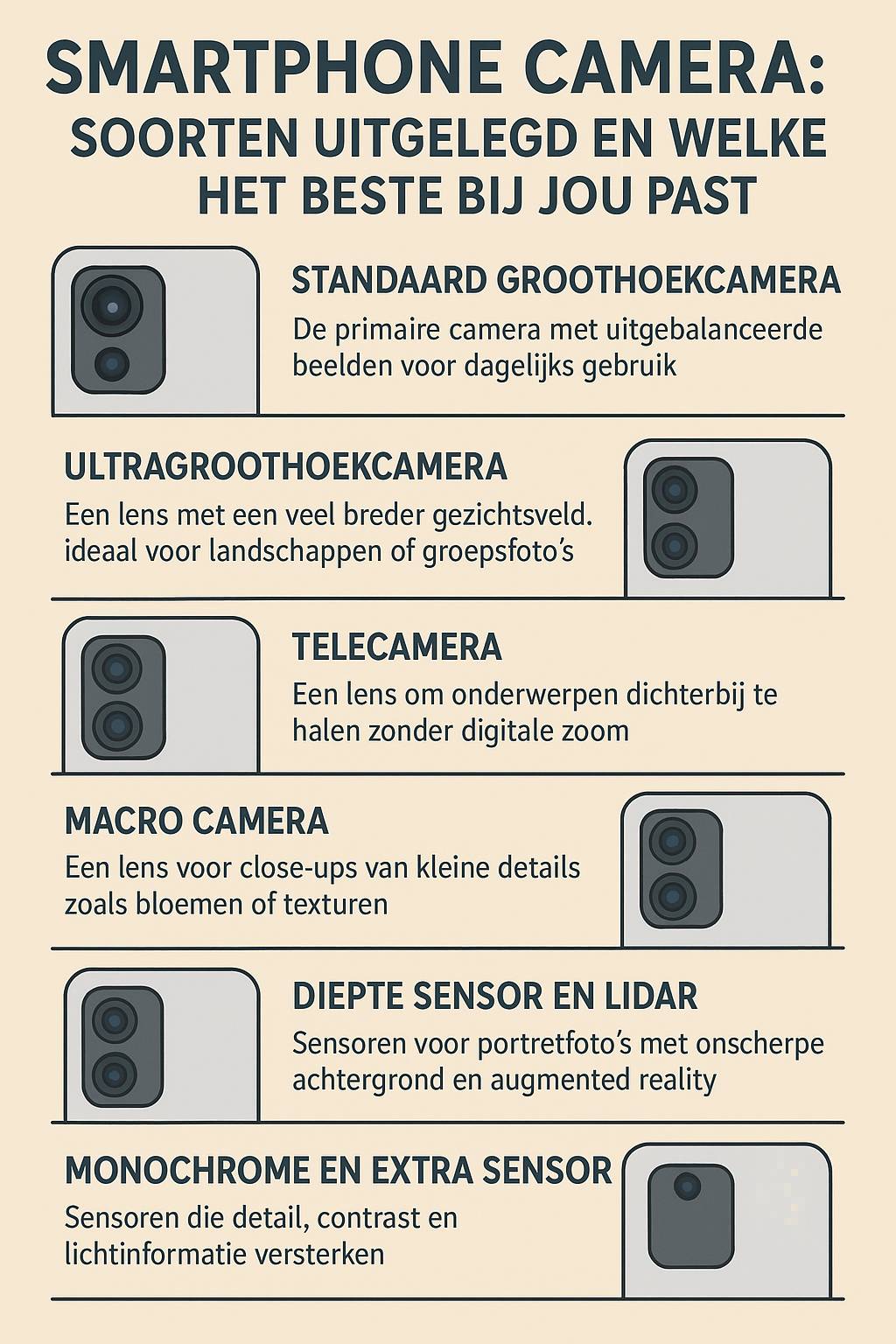 SMARTPHONE CAMERA: SOORTEN UITGELEGD EN WELKE HET BESTE BIJ JOU PAST

STANDAARD GROOTHOEKCAMERA
De primaire camera met uitgebalanceerde beelden voor dagelijks gebruik

ULTRAGROOTHOEKCAMERA
Een lens met een veel breder gezichtsveld. ideaal voor landschappen of groepsfoto's

TELECAMERA
Een lens om onderwerpen dichterbij te halen zonder digitale zoom

MACRO CAMERA
Een lens voor close-ups van kleine details zoals bloemen of texturen

DIEPTE SENSOR EN LIDAR
Sensoren voor portretfoto's met onscherpe achtergrond en augmented reality

MONOCHROME EN EXTRA SENSOR
Sensoren die detail, contrast en lichtinformatie versterken