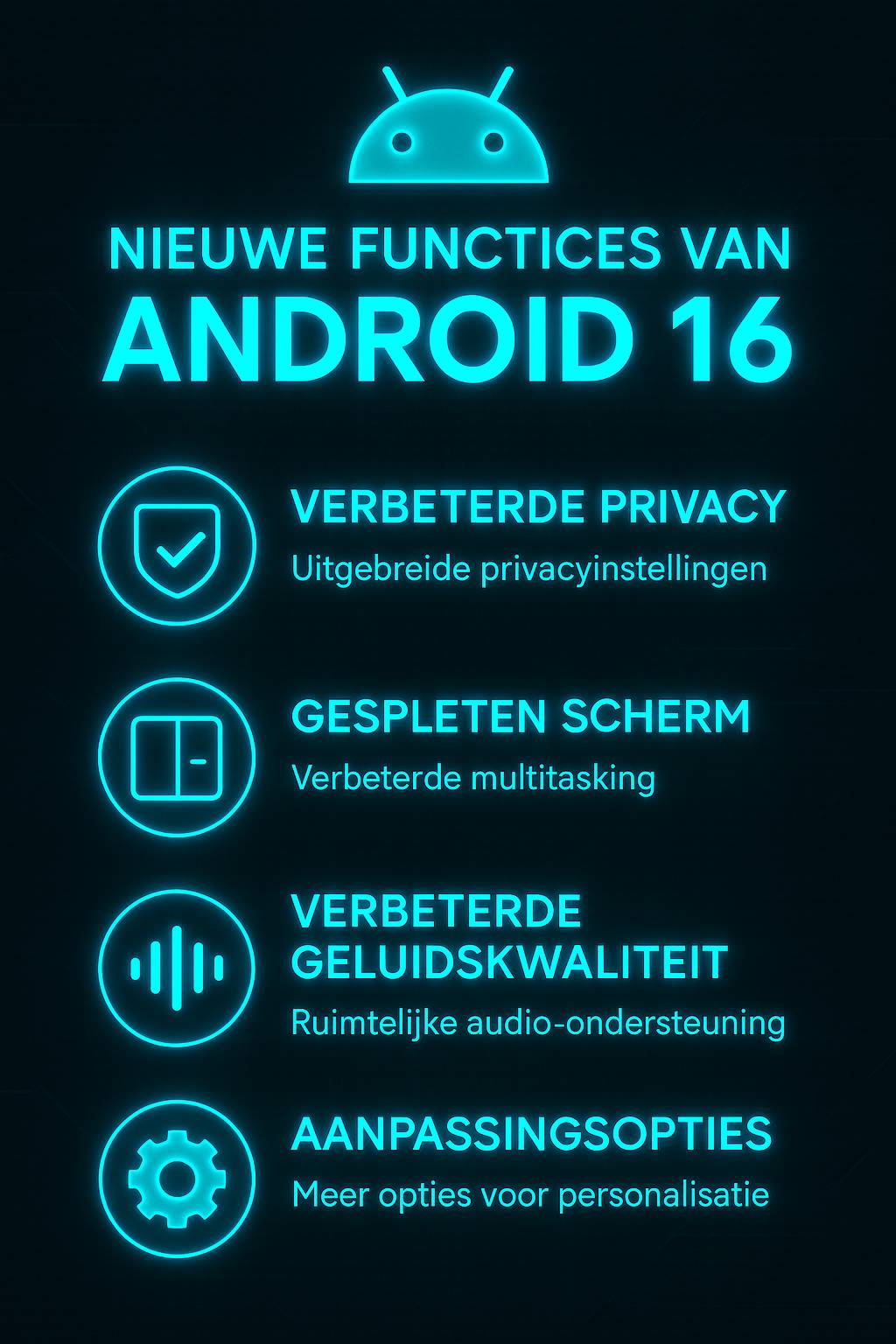 NIEUWE FUNCTICES VAN
ANDROID 16

VERBETERDE PRIVACY
Uitgebreide privacyinstellingen

GESPLETEN SCHERM
Verbeterde multitasking

VERBETERDE GELUIDSKWALITEIT
Ruimtelijke audio-ondersteuning

AANPASSINGSOPTIES
Meer opties voor personalisatie